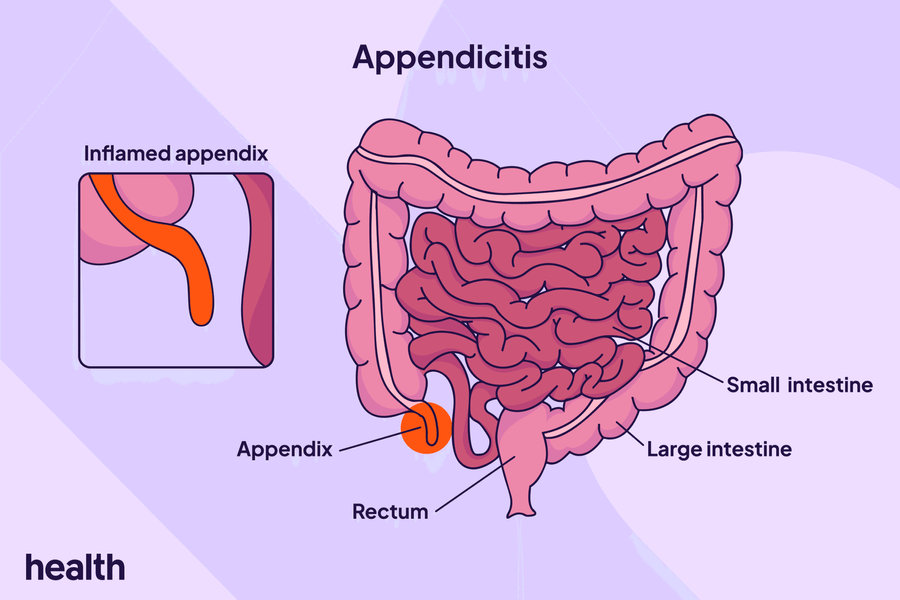 Appendicitis

Inflamed appendix

Small intestine

Appendix

Large intestine

Rectum

health